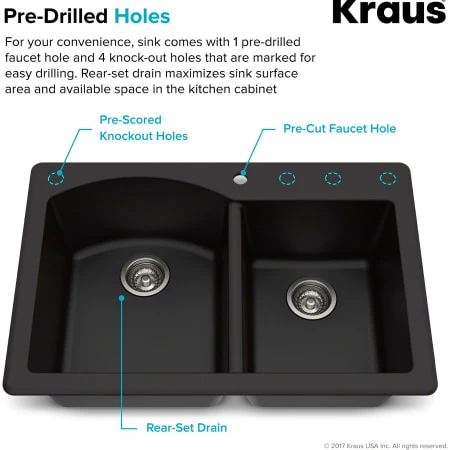 Pre-Drilled Holes

Kraus

For your convenience, sink comes with 1 pre-drilled faucet hole and 4 knock-out holes that are marked for easy drilling. Rear-set drain maximizes sink surface area and available space in the kitchen cabinet

Pre-Scored Knockout Holes

Pre-Cut Faucet Hole

Rear-Set Drain

© 2017 Kraus USA Inc. All rights reserved.