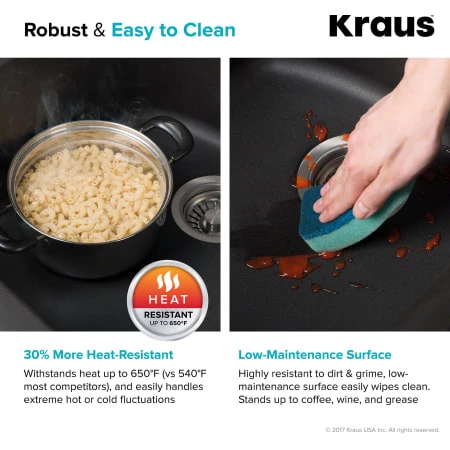 Robust & Easy to Clean

Kraus

HEAT
RESISTANT
UP TO 650°F

30% More Heat-Resistant

Withstands heat up to 650°F (vs 540°F most competitors), and easily handles extreme hot or cold fluctuations

Low-Maintenance Surface

Highly resistant to dirt & grime, low-maintenance surface easily wipes clean. Stands up to coffee, wine, and grease

© 2017 Kraus USA Inc. All rights reserved.